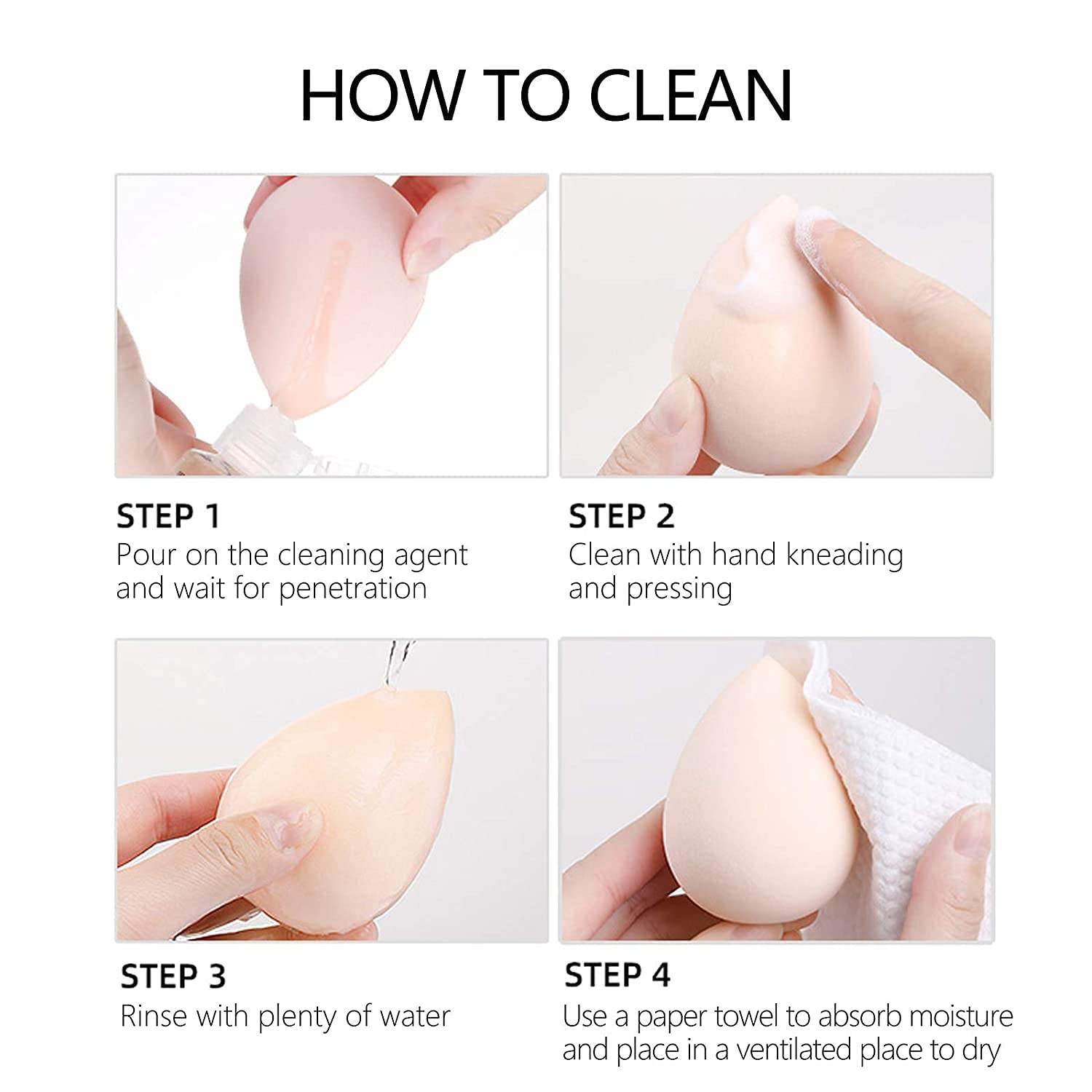 HOW TO CLEAN

STEP 1
Pour on the cleaning agent and wait for penetration

STEP 2
Clean with hand kneading and pressing

STEP 3
Rinse with plenty of water

STEP 4
Use a paper towel to absorb moisture and place in a ventilated place to dry